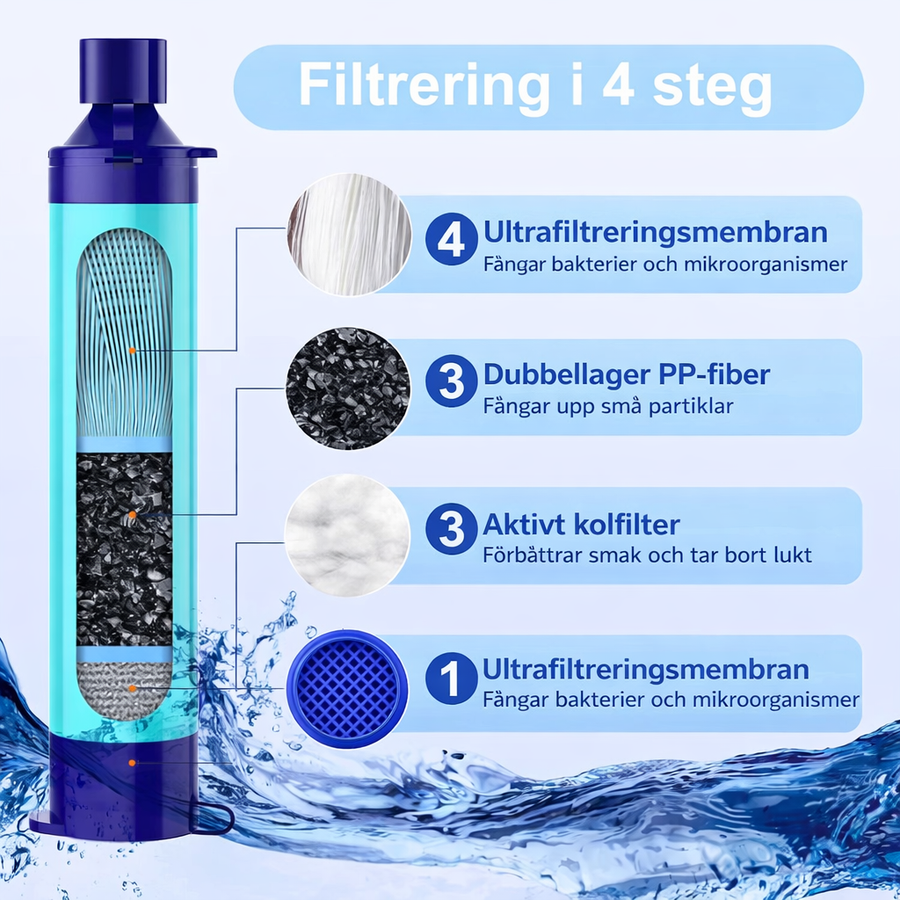 Filtrering i 4 steg

4 Ultrafiltreringsmembran
Fångar bakterier och mikroorganismer

3 Dubbellager PP-fiber
Fångar upp små partiklar

3 Aktivt kolfilter
Förbättrar smak och tar bort lukt

1 Ultrafiltreringsmembran
Fångar bakterier och mikroorganismer